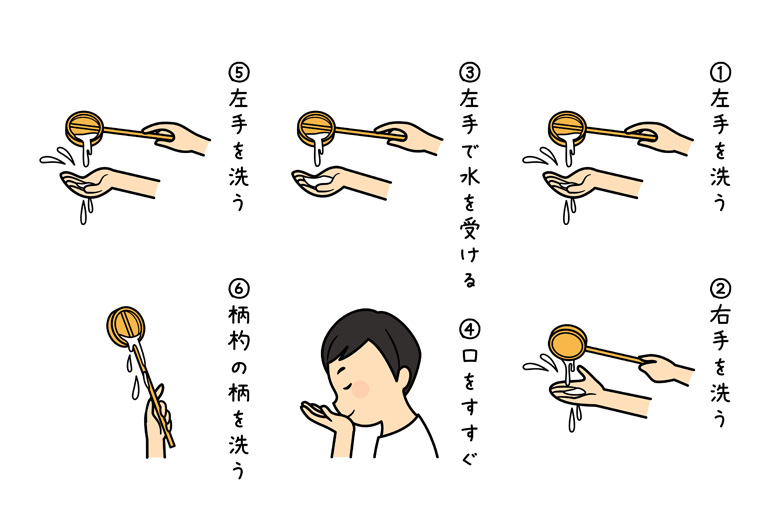 ①左手を洗う

②右手を洗う

③左手で水を受ける

④口をすすぐ

⑤左手を洗う

⑥柄杓の柄を洗う