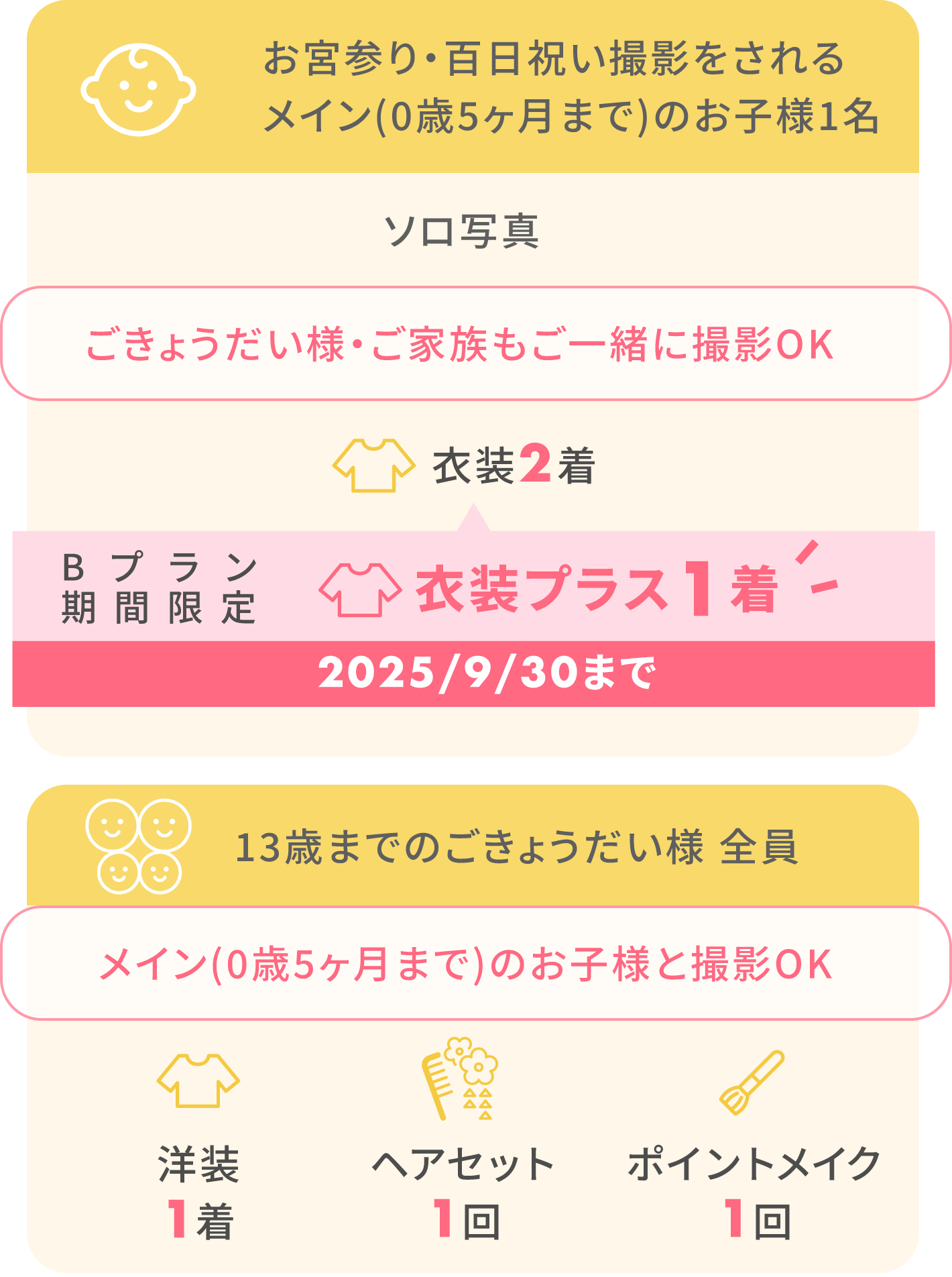 お宮参り・百日祝い撮影をされる
メイン(0歳5ヶ月まで)のお子様1名

ソロ写真

ごきょうだい様・ご家族もご一緒に撮影OK

衣装2着

Bプラン
期間限定

衣装プラス1着

2025/9/30まで

13歳までのごきょうだい様 全員

メイン(0歳5ヶ月まで)のお子様と撮影OK

洋装
1着

ヘアセット
1回

ポイントメイク
1回